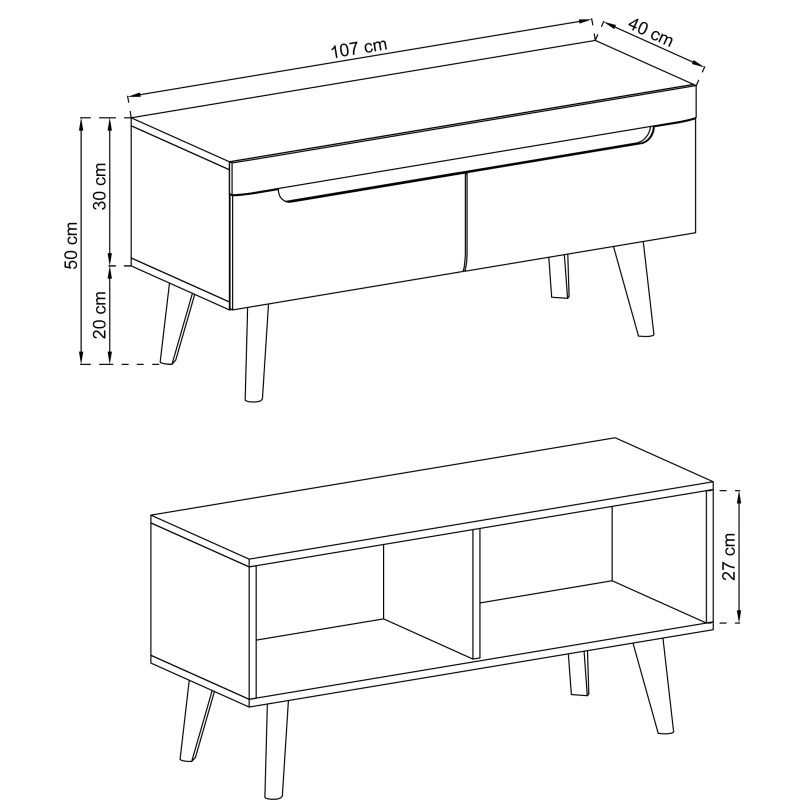 107 cm
40 cm
50 cm
30 cm
20 cm
27 cm